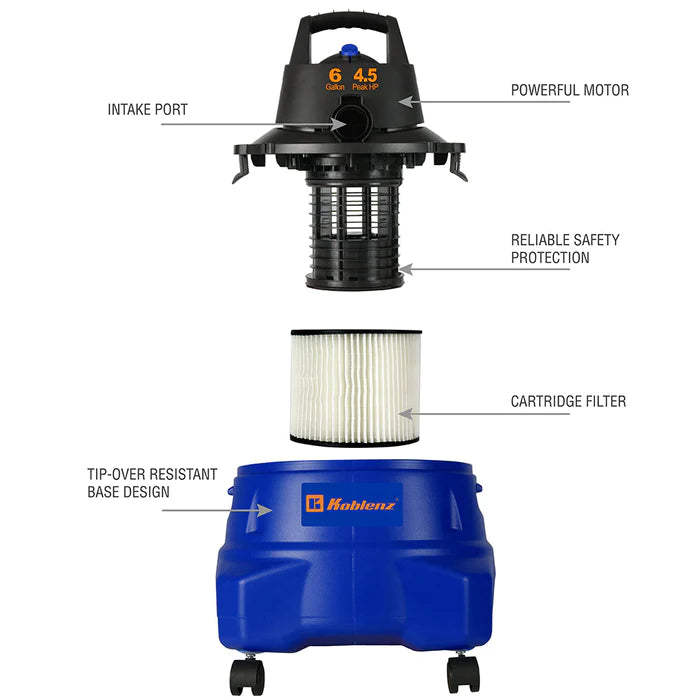 6 Gallon 4.5 Peak HP

INTAKE PORT

POWERFUL MOTOR

RELIABLE SAFETY PROTECTION

CARTRIDGE FILTER

TIP-OVER RESISTANT BASE DESIGN

Koblenz