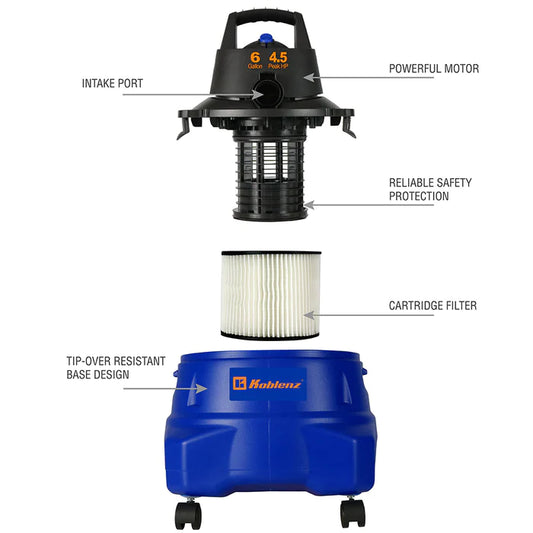 6 Gallon 4.5 Peak HP

POWERFUL MOTOR

INTAKE PORT

RELIABLE SAFETY PROTECTION

CARTRIDGE FILTER

TIP-OVER RESISTANT BASE DESIGN

Koblenz